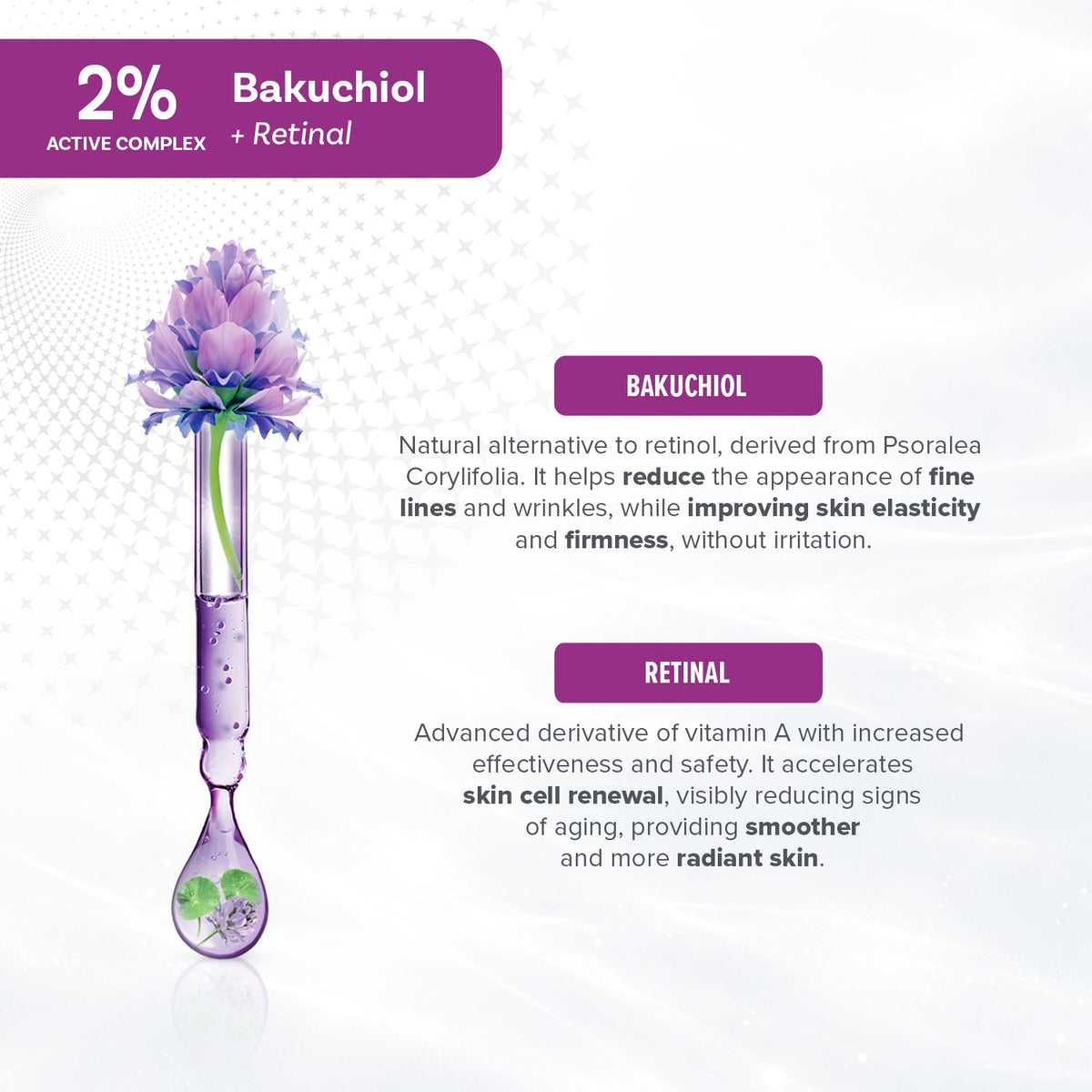 2%
ACTIVE COMPLEX

Bakuchiol
+ Retinal

BAKUCHIOL

Natural alternative to retinol, derived from Psoralea Corylifolia. It helps reduce the appearance of fine lines and wrinkles, while improving skin elasticity and firmness, without irritation.

RETINAL

Advanced derivative of vitamin A with increased effectiveness and safety. It accelerates skin cell renewal, visibly reducing signs of aging, providing smoother and more radiant skin.